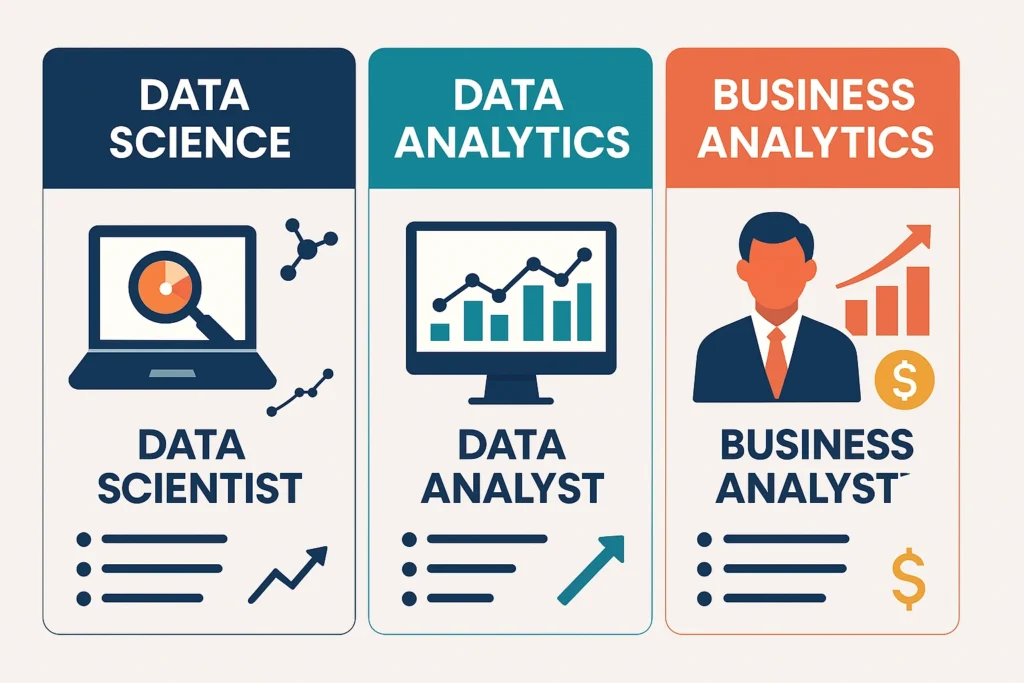 DATA SCIENCE

DATA SCIENTIST

DATA ANALYTICS

DATA ANALYST

BUSINESS ANALYTICS

$

BUSINESS ANALYST

$