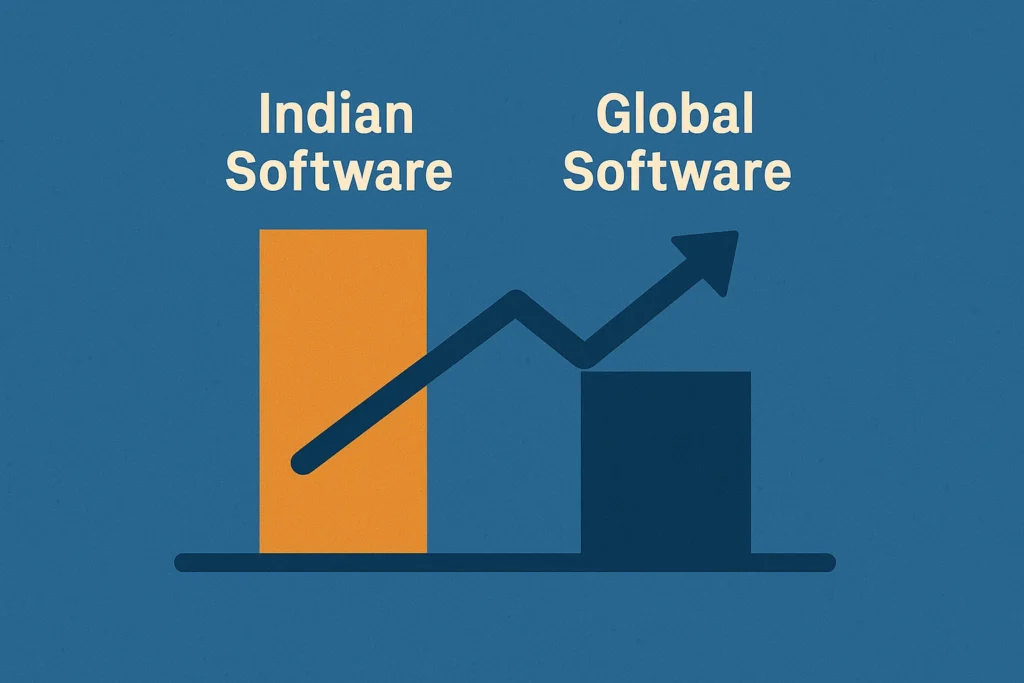 Indian Software

Global Software